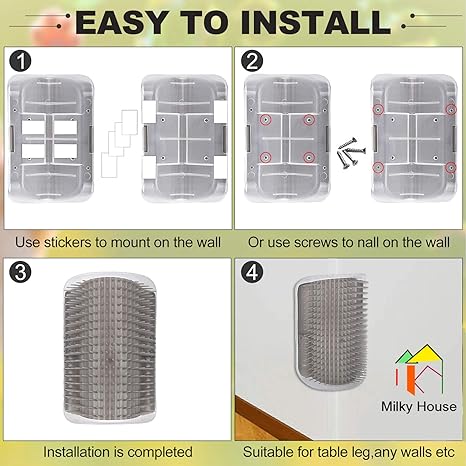 EASY TO INSTALL

1

Use stickers to mount on the wall

2

Or use screws to nall on the wall

3

Installation is completed

4

Milky House

Suitable for table leg,any walls etc